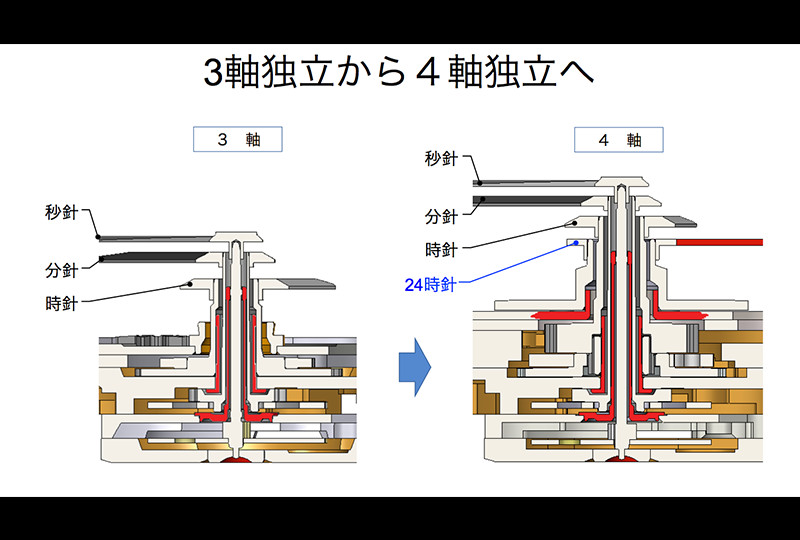 3軸独立から４軸独立へ

３　軸

秒針
分針
時針

４　軸

秒針
分針
時針
24時針