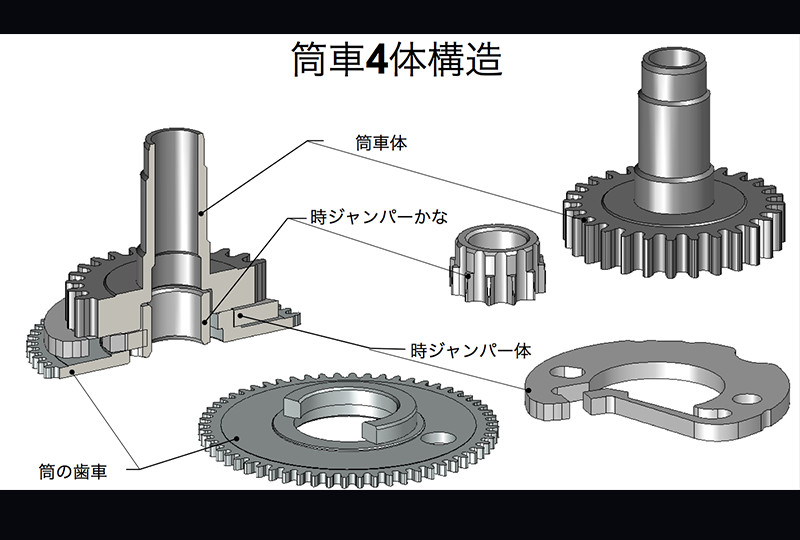 筒車4体構造

筒車体

時ジャンパーかな

時ジャンパー体

筒の歯車